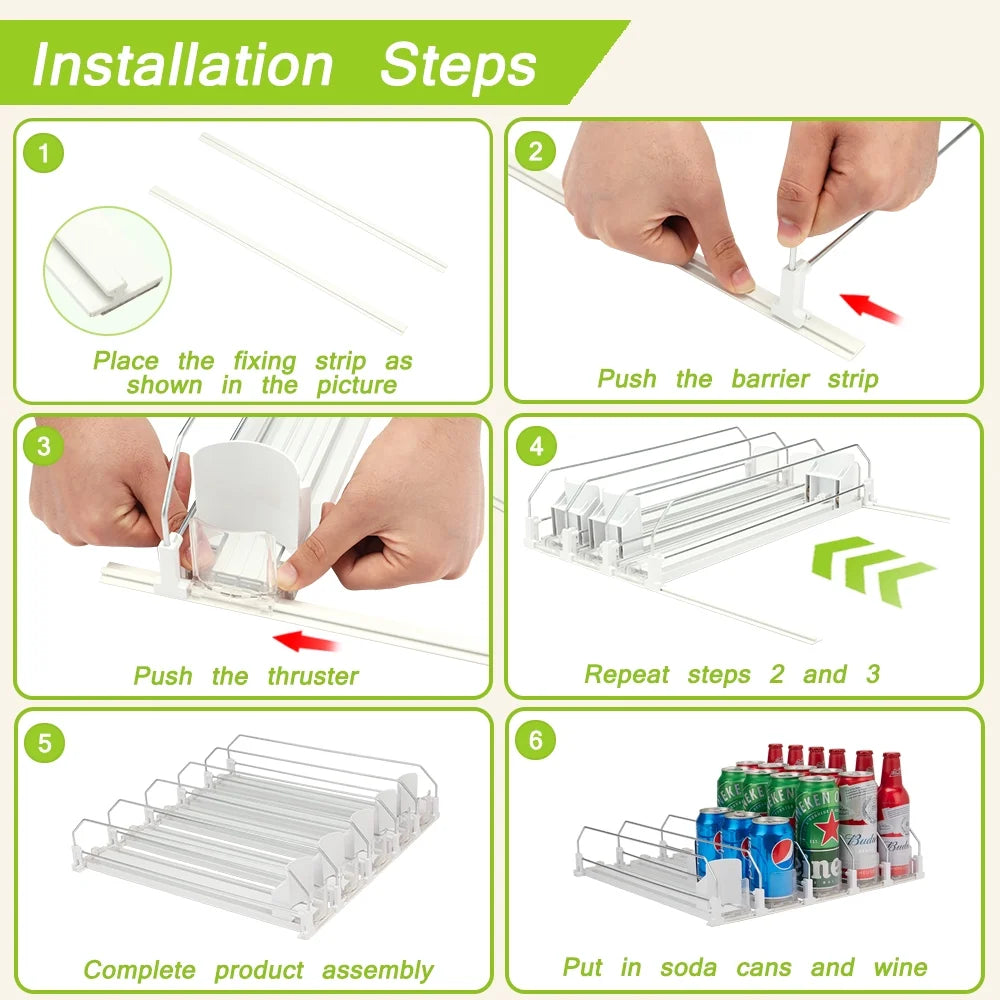 Installation Steps

1
Place the fixing strip as shown in the picture

2
Push the barrier strip

3
Push the thruster

4
Repeat steps 2 and 3

5
Complete product assembly

6
Put in soda cans and wine