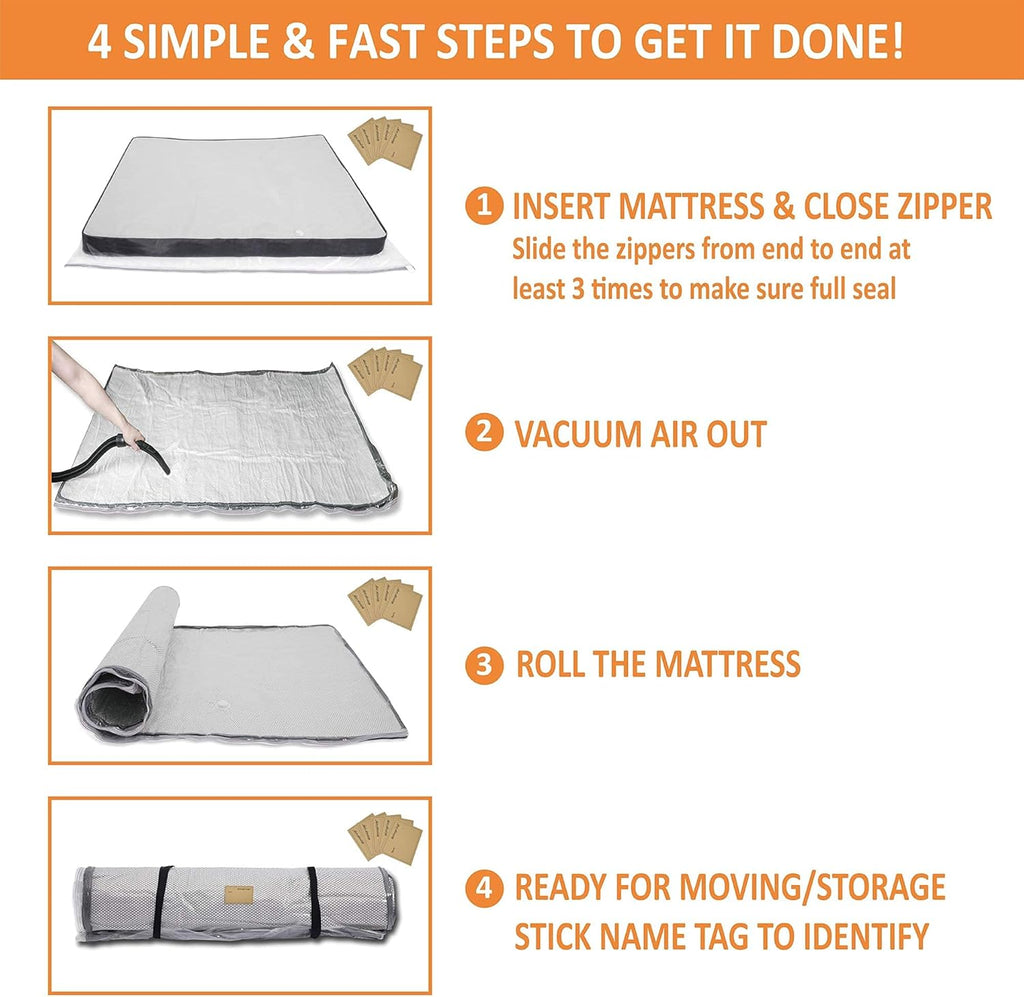 4 SIMPLE & FAST STEPS TO GET IT DONE!

1 INSERT MATTRESS & CLOSE ZIPPER
Slide the zippers from end to end at least 3 times to make sure full seal

2 VACUUM AIR OUT

3 ROLL THE MATTRESS

4 READY FOR MOVING/STORAGE
STICK NAME TAG TO IDENTIFY